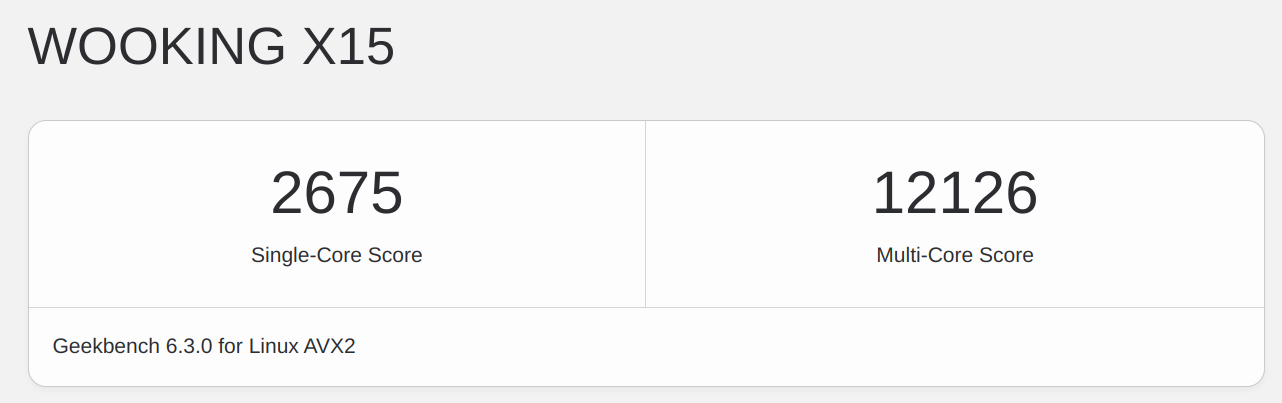 WOOKING X15

2675

Single-Core Score

12126

Multi-Core Score

Geekbench 6.3.0 for Linux AVX2